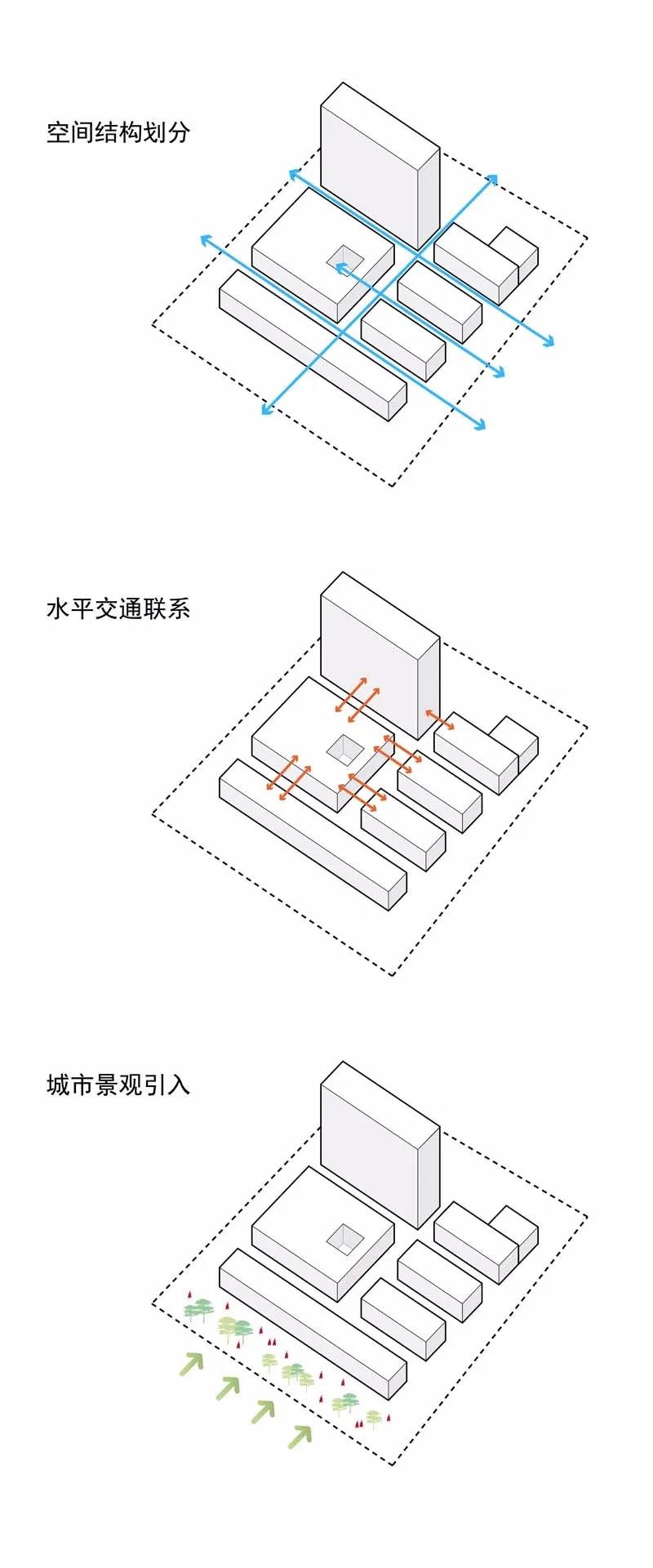 空间结构划分

水平交通联系

城市景观引入